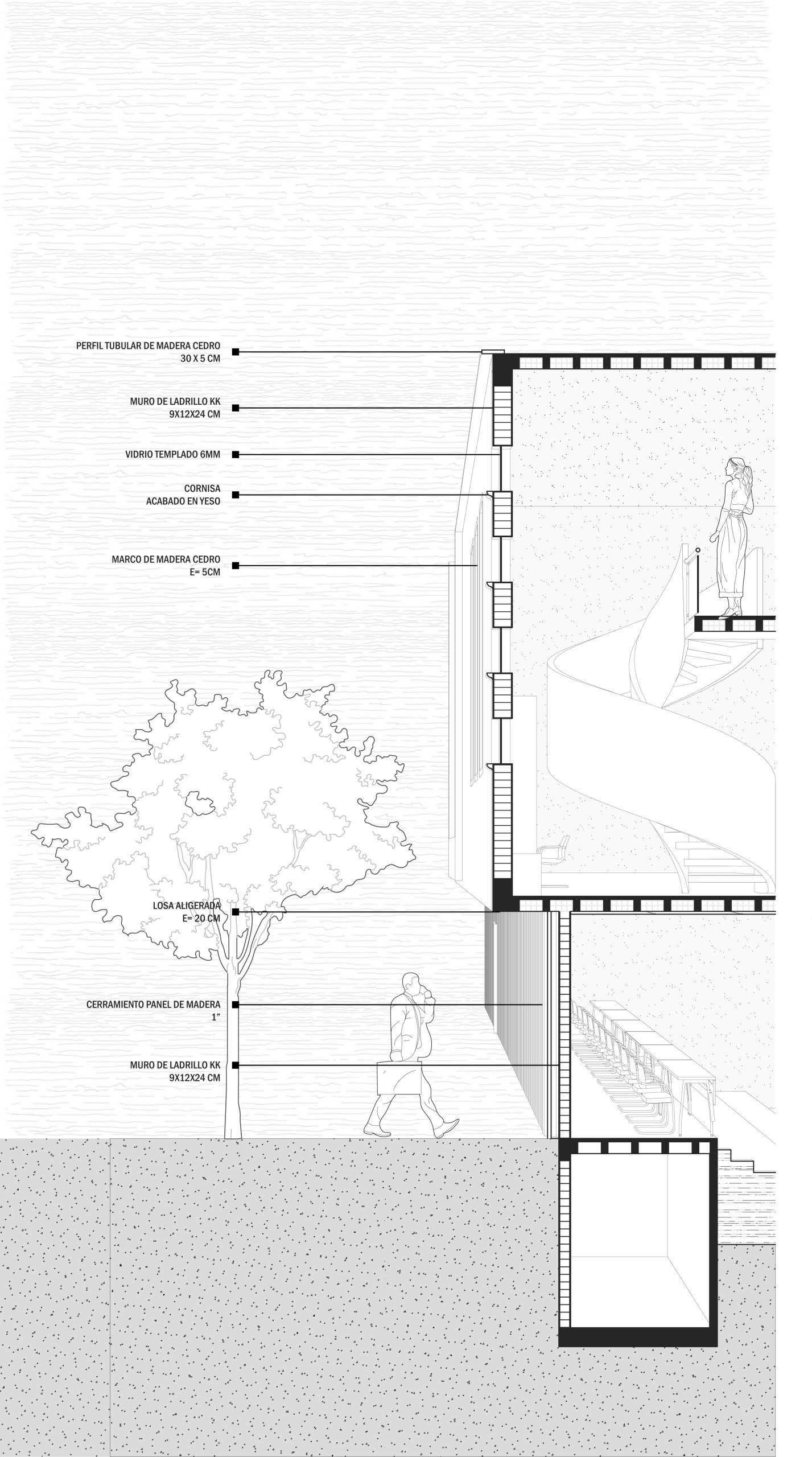 PERFIL TUBULAR DE MADERA CEDRO
30 X 5 CM

MURO DE LADRILLO KK
9X12X24 CM

VIDRIO TEMPLADO 6MM

CORNISA
ACABADO EN YESO

MARCO DE MADERA CEDRO
E= 5CM

LOSA ALIGERADA
E= 20 CM

CERRAMIENTO PANEL DE MADERA
1"

MURO DE LADRILLO KK
9X12X24 CM